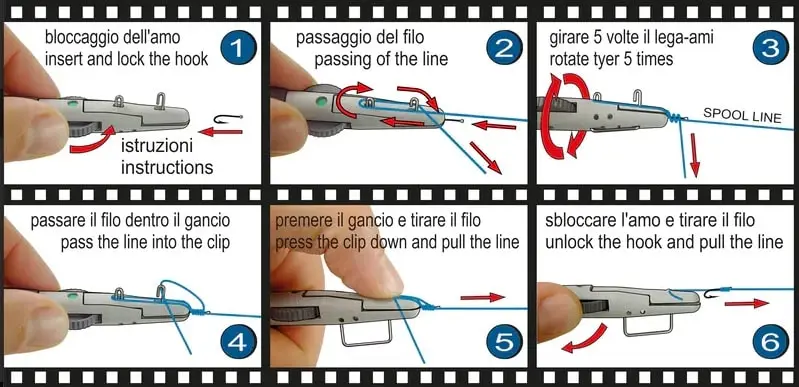 bloccaggio dell'amo
insert and lock the hook

1

istruzioni
instructions

passaggio del filo
passing of the line

2

girare 5 volte il lega-ami
rotate tyer 5 times

3

SPOOL LINE

passare il filo dentro il gancio
pass the line into the clip

4

premere il gancio e tirare il filo
press the clip down and pull the line

5

sbloccare l'amo e tirare il filo
unlock the hook and pull the line

6